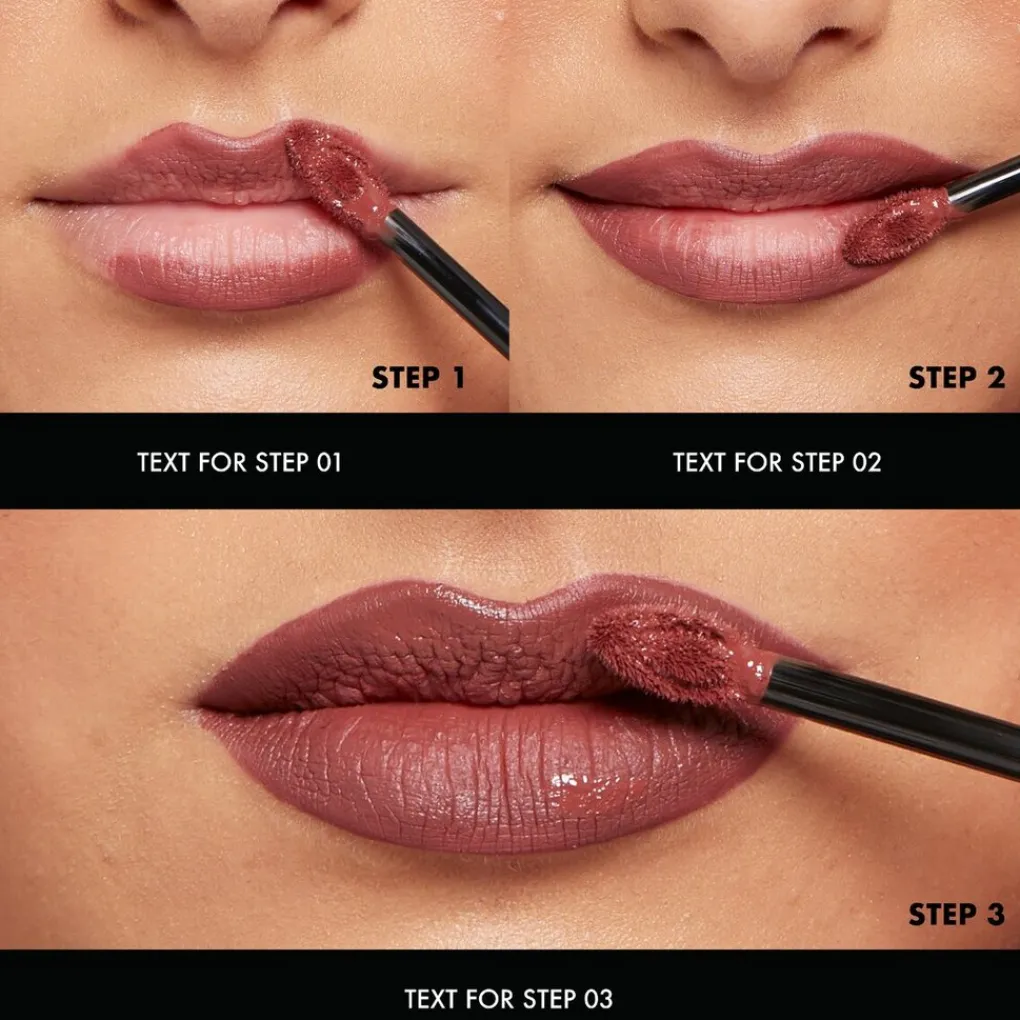 STEP 1

STEP 2

TEXT FOR STEP 01

TEXT FOR STEP 02

STEP 3

TEXT FOR STEP 03